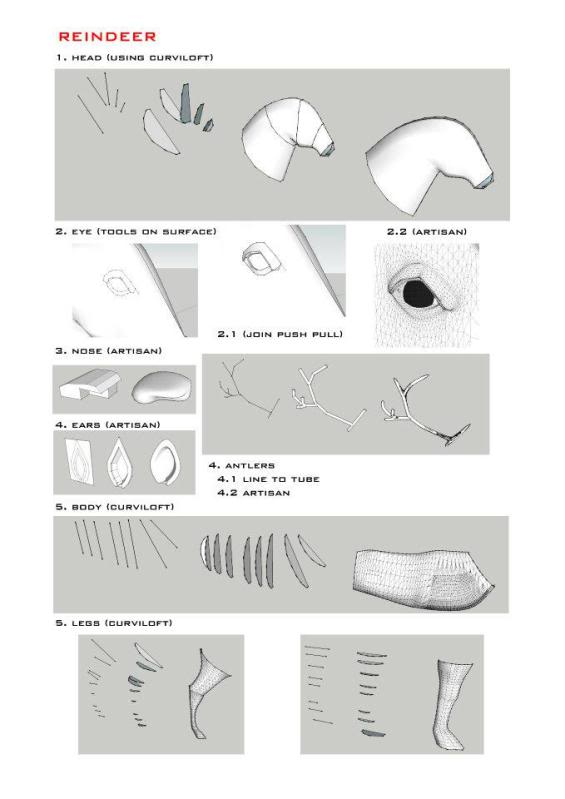 REINDEER

1. HEAD (USING CURVILOFT)

2. EYE (TOOLS ON SURFACE)

2.2 (ARTISAN)

2.1 (JOIN PUSH PULL)

3. NOSE (ARTISAN)

4. EARS (ARTISAN)

4. ANTLERS
4.1 LINE TO TUBE
4.2 ARTISAN

5. BODY (CURVILOFT)

5. LEGS (CURVILOFT)